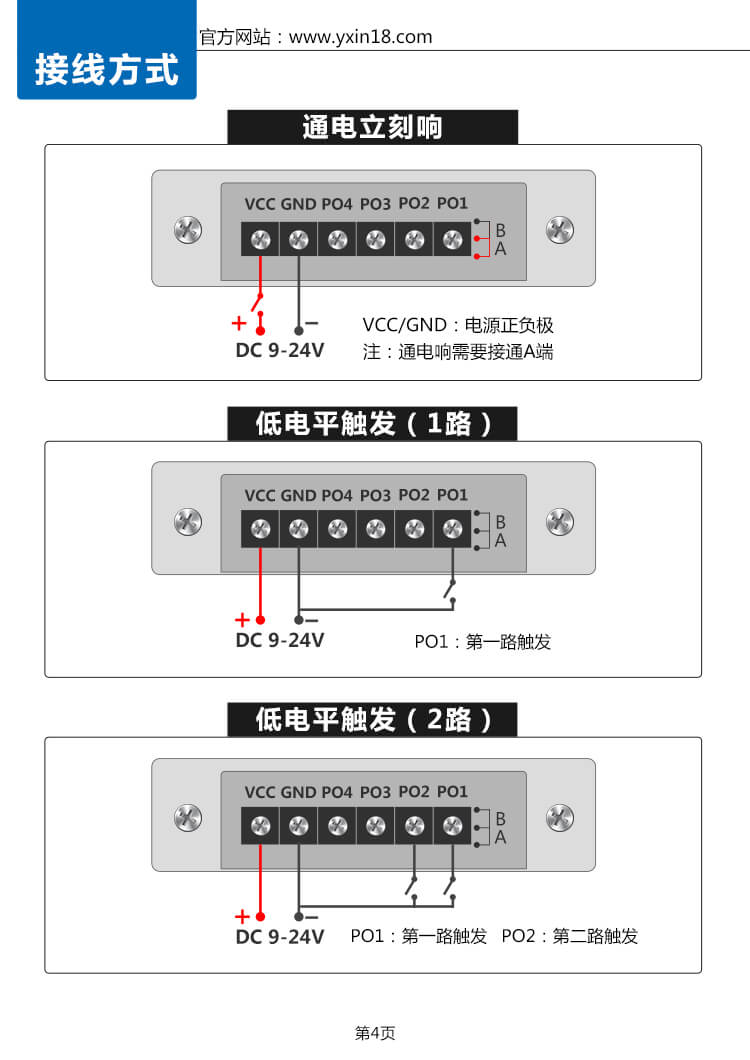 接线方式

官方网站：www.yxin18.com

通电立刻响

VCC GND PO4 PO3 PO2 PO1

B
A

+ −
DC 9-24V

VCC/GND：电源正负极
注：通电响需要接通A端

低电平触发（1路）

VCC GND PO4 PO3 PO2 PO1

B
A

+ −
DC 9-24V

PO1：第一路触发

低电平触发（2路）

VCC GND PO4 PO3 PO2 PO1

B
A

+ −
DC 9-24V

PO1：第一路触发 PO2：第二路触发

第4页